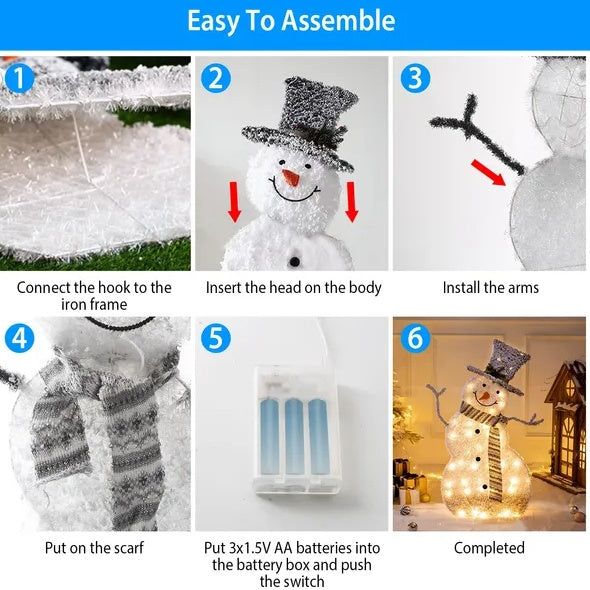 Easy To Assemble

1
Connect the hook to the iron frame

2
Insert the head on the body

3
Install the arms

4
Put on the scarf

5
Put 3x1.5V AA batteries into the battery box and push the switch

6
Completed