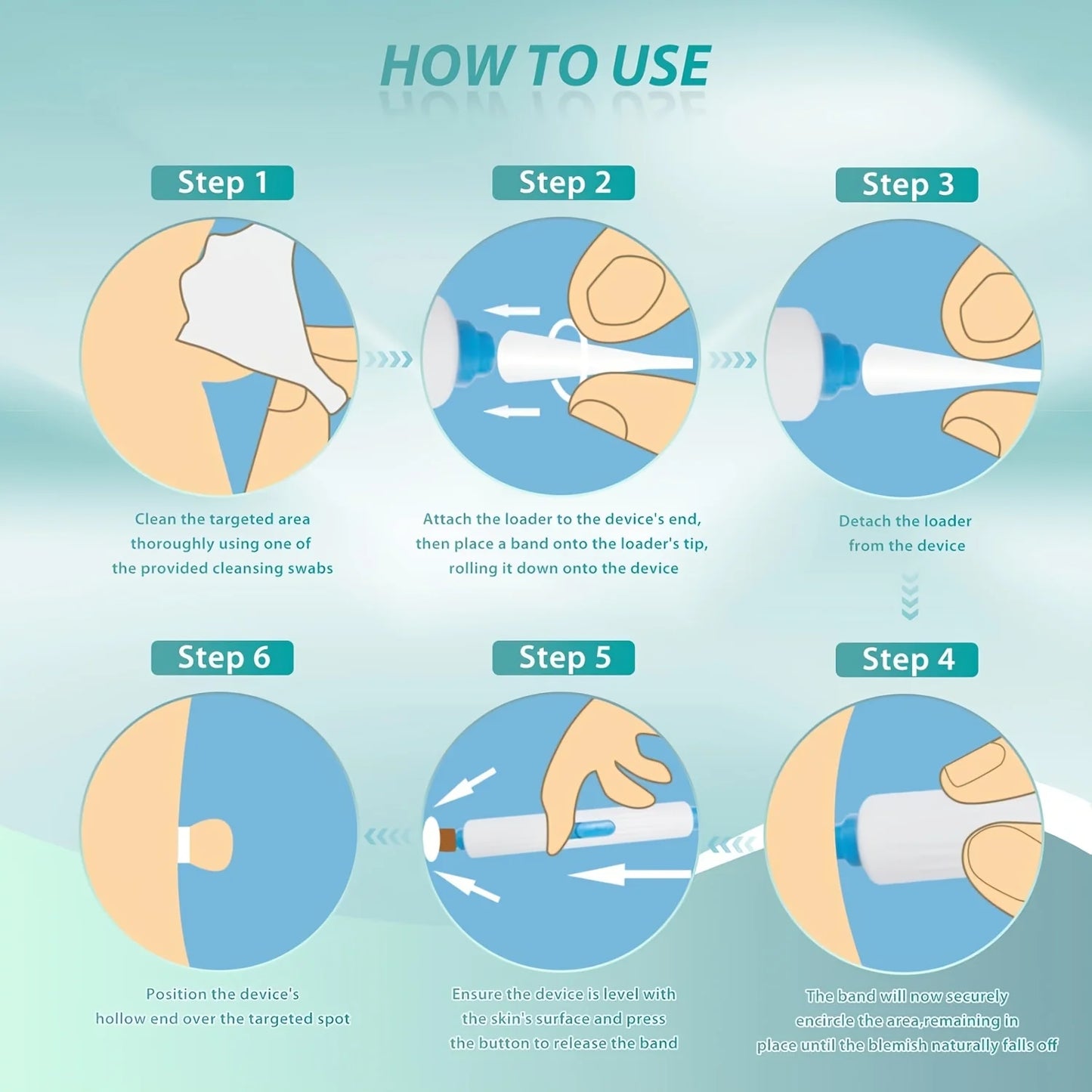 HOW TO USE

Step 1

Clean the targeted area thoroughly using one of the provided cleansing swabs

Step 2

Attach the loader to the device's end, then place a band onto the loader's tip, rolling it down onto the device

Step 3

Detach the loader from the device

Step 6

Position the device's hollow end over the targeted spot

Step 5

Ensure the device is level with the skin's surface and press the button to release the band

Step 4

The band will now securely encircle the area,remaining in place until the blemish naturally falls off