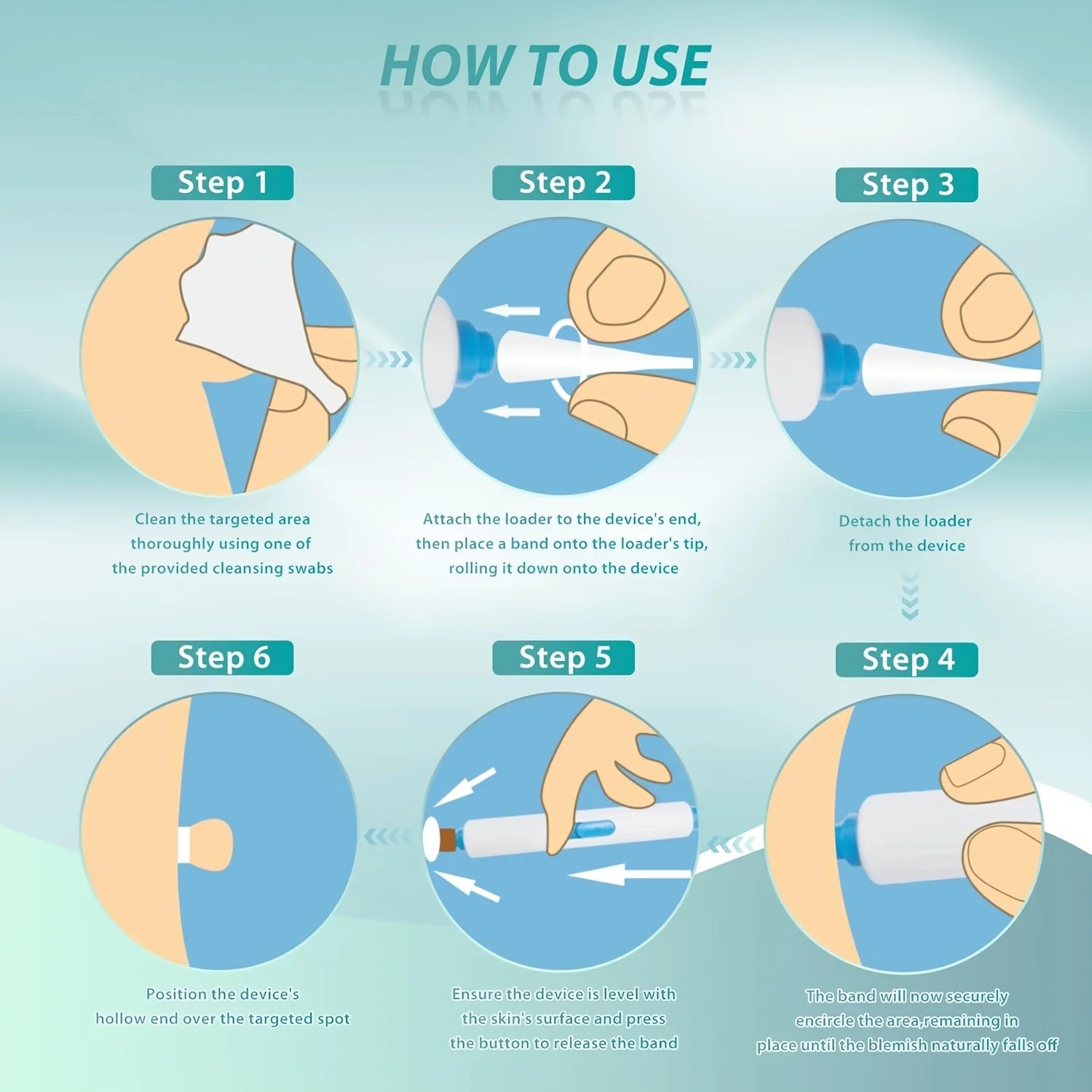 HOW TO USE

Step 1

Clean the targeted area thoroughly using one of the provided cleansing swabs

Step 2

Attach the loader to the device's end, then place a band onto the loader's tip, rolling it down onto the device

Step 3

Detach the loader from the device

Step 6

Position the device's hollow end over the targeted spot

Step 5

Ensure the device is level with the skin's surface and press the button to release the band

Step 4

The band will now securely encircle the area,remaining in place until the blemish naturally falls off